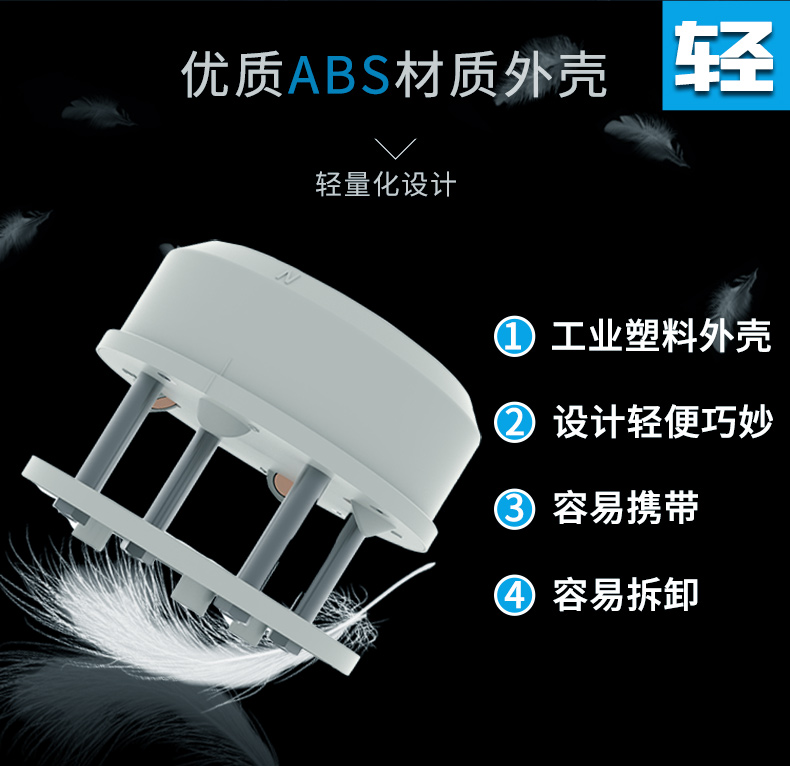 优质ABS材质外壳

轻

轻量化设计

N

1 工业塑料外壳

2 设计轻便巧妙

3 容易携带

4 容易拆卸